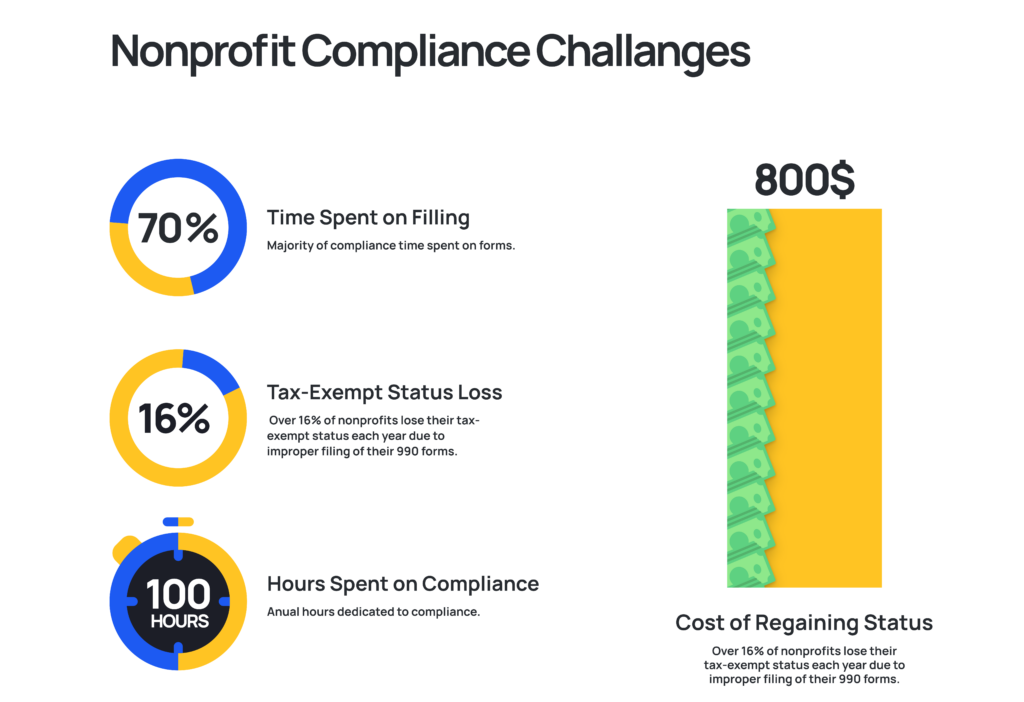 Nonprofit Compliance Challanges

70%

Time Spent on Filling

Majority of compliance time spent on forms.

16%

Tax-Exempt Status Loss

Over 16% of nonprofits lose their tax-exempt status each year due to improper filing of their 990 forms.

100 HOURS

Hours Spent on Compliance

Anual hours dedicated to compliance.

800$

Cost of Regaining Status

Over 16% of nonprofits lose their tax-exempt status each year due to improper filing of their 990 forms.